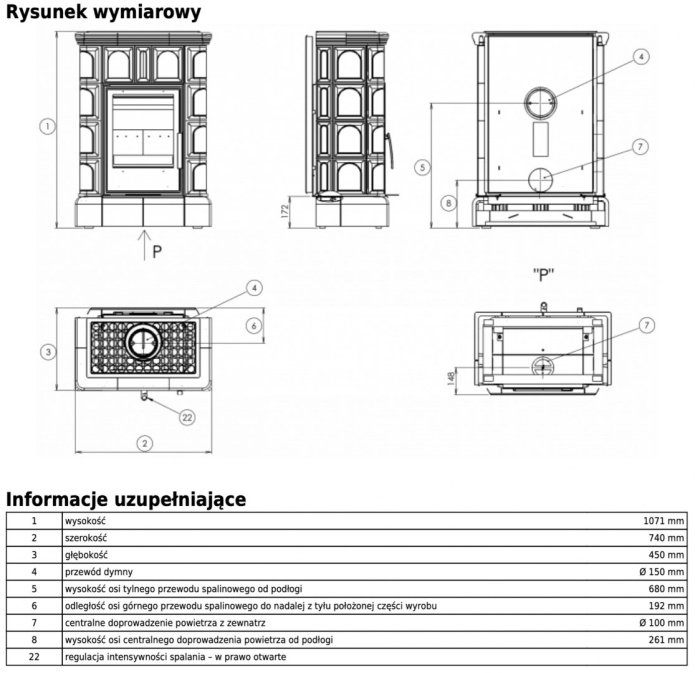 Rysunek wymiarowy

1

172

P

4

7

5

8

"P"

4

6

3

22

2

7

148

Informacje uzupełniające

| 1 | wysokość | 1071 mm |
|---|---|---|
| 2 | szerokość | 740 mm |
| 3 | głębokość | 450 mm |
| 4 | przewód dymny | Ø 150 mm |
| 5 | wysokość osi tylnego przewodu spalinowego od podłogi | 680 mm |
| 6 | odległość osi górnego przewodu spalinowego do nadalej z tyłu położonej części wyrobu | 192 mm |
| 7 | centralne doprowadzenie powietrza z zewnatrz | Ø 100 mm |
| 8 | wysokość osi centralnego doprowadzenia powietrza od podłogi | 261 mm |
| 22 | regulacja intensywności spalania – w prawo otwarte | |